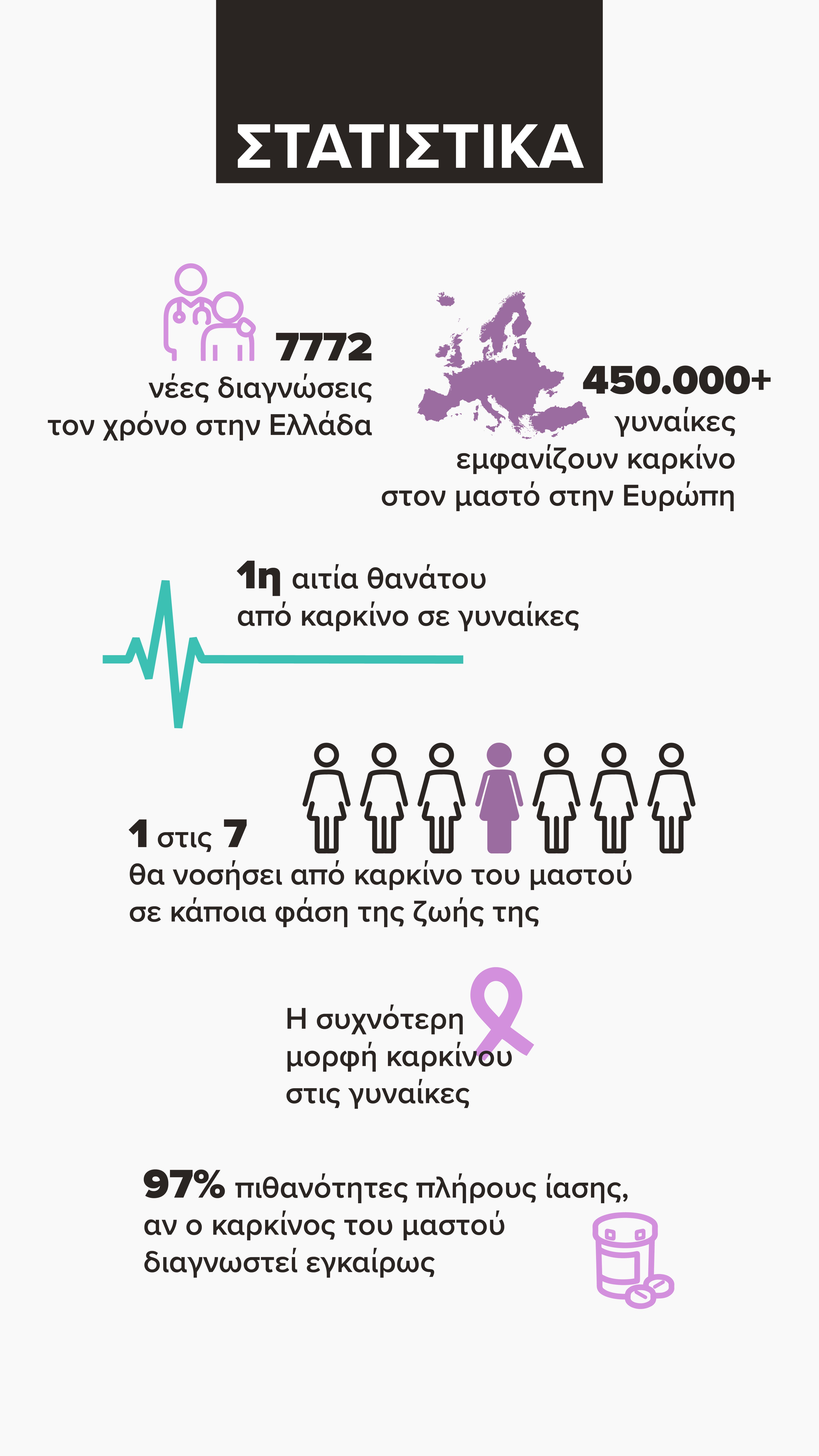 ΣΤΑΤΙΣΤΙΚΑ

7772
νέες διαγνώσεις
τον χρόνο στην Ελλάδα

450.000+
γυναίκες
εμφανίζουν καρκίνο
στον μαστό στην Ευρώπη

1η αιτία θανάτου
από καρκίνο σε γυναίκες

1 στις 7
θα νοσήσει από καρκίνο του μαστού
σε κάποια φάση της ζωής της

Η συχνότερη
μορφή καρκίνου
στις γυναίκες

97% πιθανότητες πλήρους ίασης,
αν ο καρκίνος του μαστού
διαγνωστεί εγκαίρως