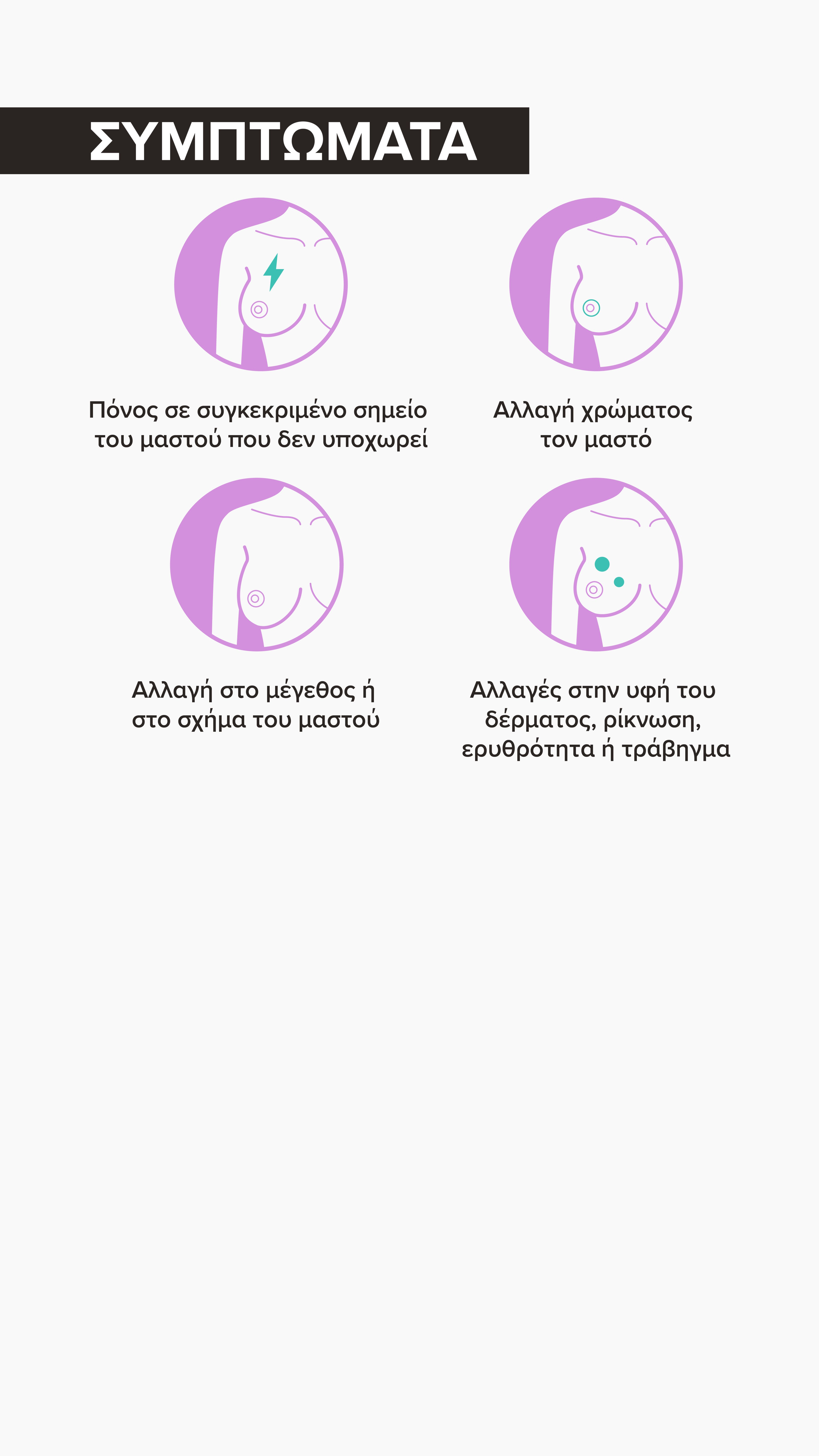 ΣΥΜΠΤΩΜΑΤΑ

Πόνος σε συγκεκριμένο σημείο του μαστού που δεν υποχωρεί

Αλλαγή χρώματος τον μαστό

Αλλαγή στο μέγεθος ή στο σχήμα του μαστού

Αλλαγές στην υφή του δέρματος, ρίκνωση, ερυθρότητα ή τράβηγμα