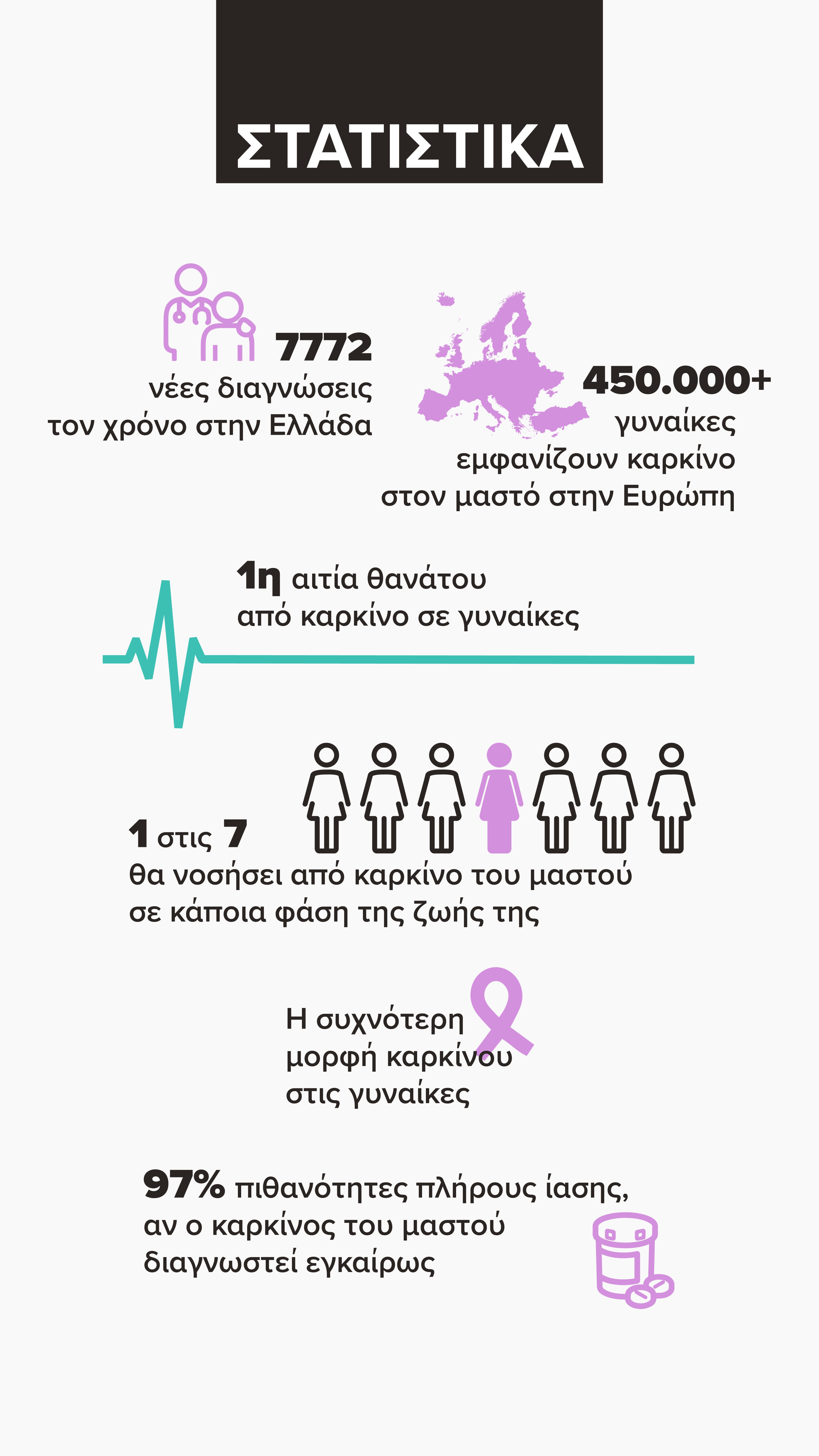 ΣΤΑΤΙΣΤΙΚΑ

7772
νέες διαγνώσεις
τον χρόνο στην Ελλάδα

450.000+
γυναίκες
εμφανίζουν καρκίνο
στον μαστό στην Ευρώπη

1η αιτία θανάτου
από καρκίνο σε γυναίκες

1 στις 7
θα νοσήσει από καρκίνο του μαστού
σε κάποια φάση της ζωής της

Η συχνότερη
μορφή καρκίνου
στις γυναίκες

97% πιθανότητες πλήρους ίασης,
αν ο καρκίνος του μαστού
διαγνωστεί εγκαίρως