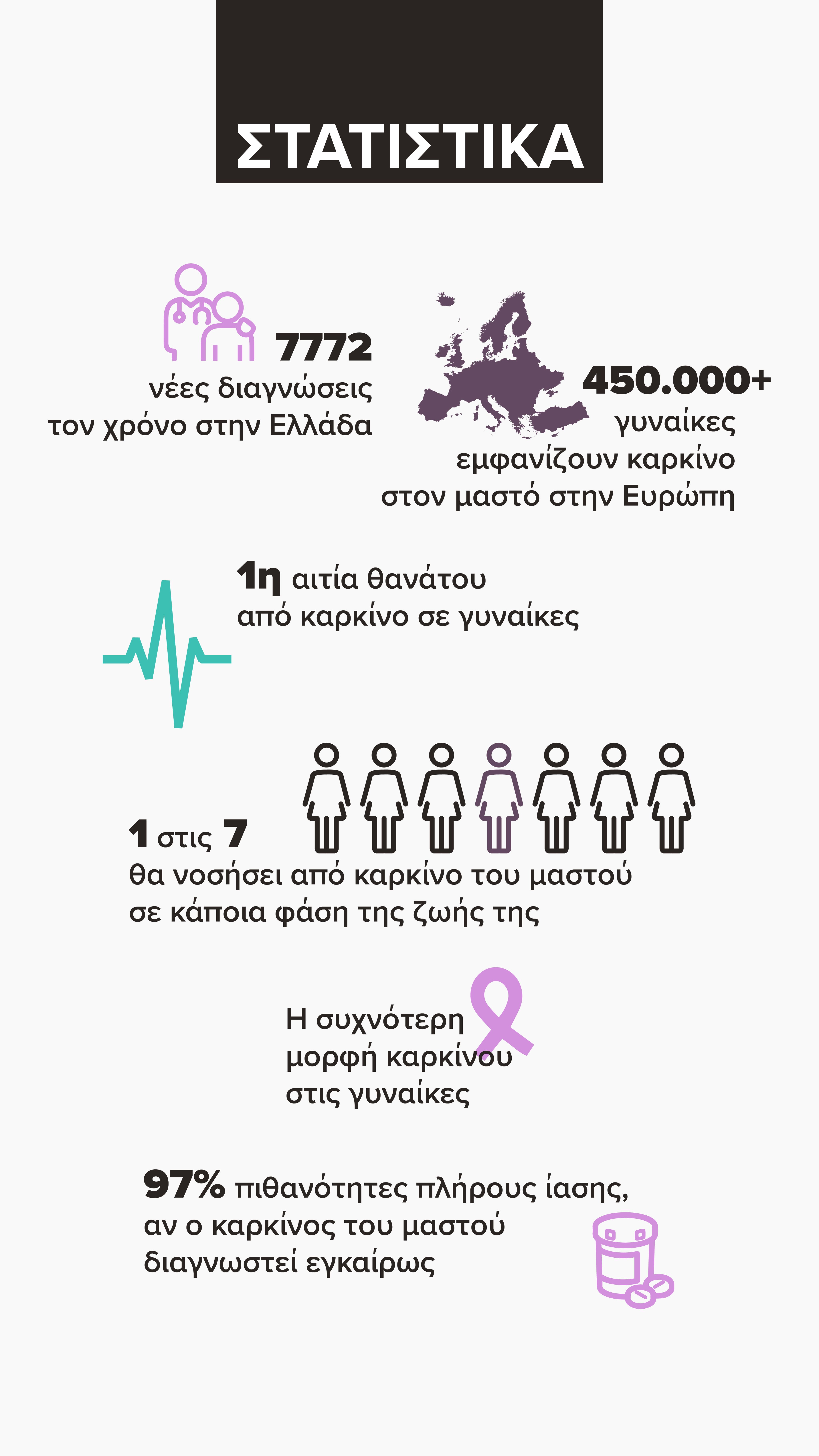 ΣΤΑΤΙΣΤΙΚΑ

7772
νέες διαγνώσεις
τον χρόνο στην Ελλάδα

450.000+
γυναίκες
εμφανίζουν καρκίνο
στον μαστό στην Ευρώπη

1η αιτία θανάτου
από καρκίνο σε γυναίκες

1 στις 7
θα νοσήσει από καρκίνο του μαστού
σε κάποια φάση της ζωής της

Η συχνότερη
μορφή καρκίνου
στις γυναίκες

97% πιθανότητες πλήρους ίασης,
αν ο καρκίνος του μαστού
διαγνωστεί εγκαίρως