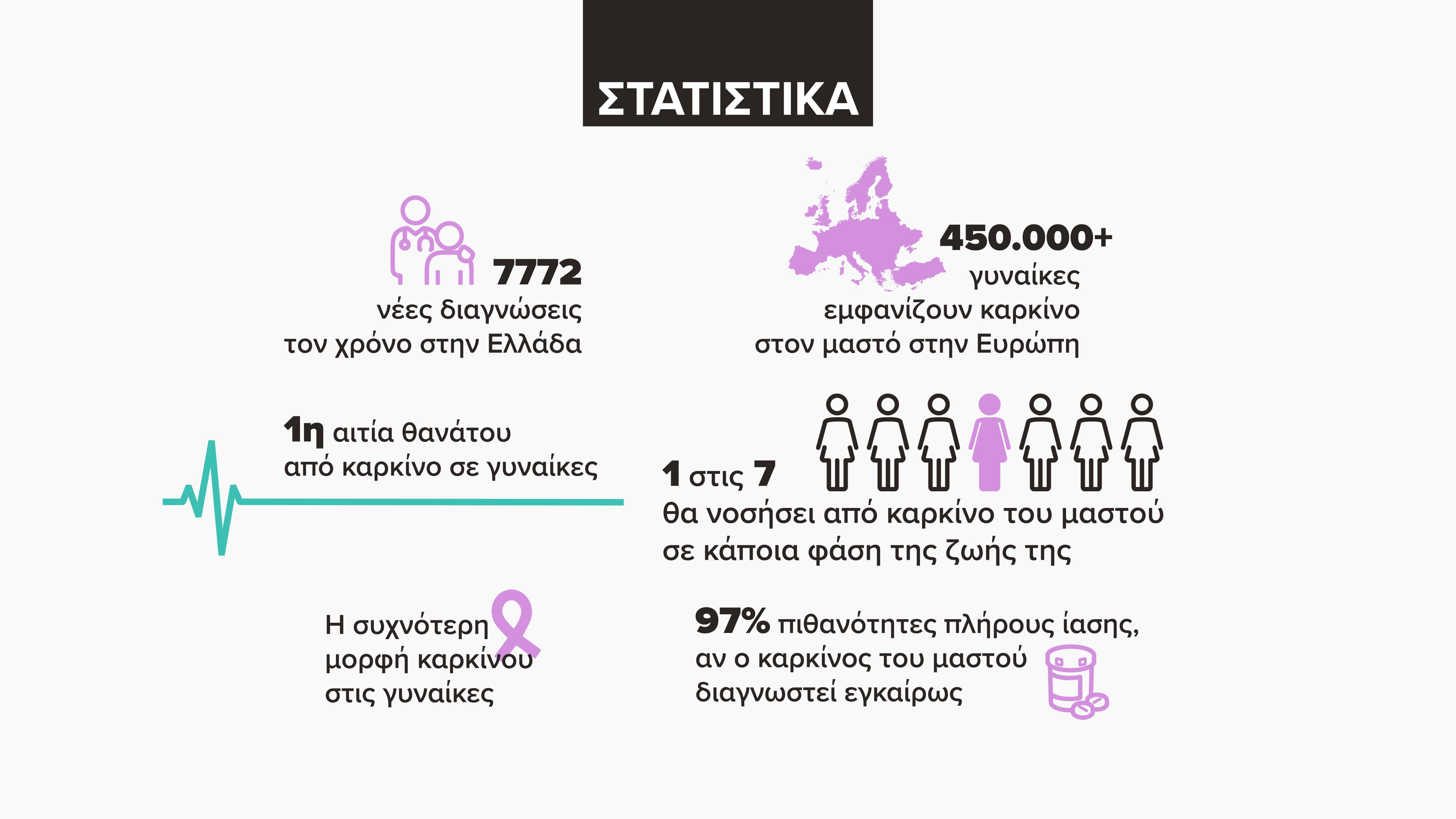 ΣΤΑΤΙΣΤΙΚΑ

7772
νέες διαγνώσεις
τον χρόνο στην Ελλάδα

450.000+
γυναίκες
εμφανίζουν καρκίνο
στον μαστό στην Ευρώπη

1η αιτία θανάτου
από καρκίνο σε γυναίκες

1 στις 7
θα νοσήσει από καρκίνο του μαστού
σε κάποια φάση της ζωής της

Η συχνότερη
μορφή καρκίνου
στις γυναίκες

97% πιθανότητες πλήρους ίασης,
αν ο καρκίνος του μαστού
διαγνωστεί εγκαίρως